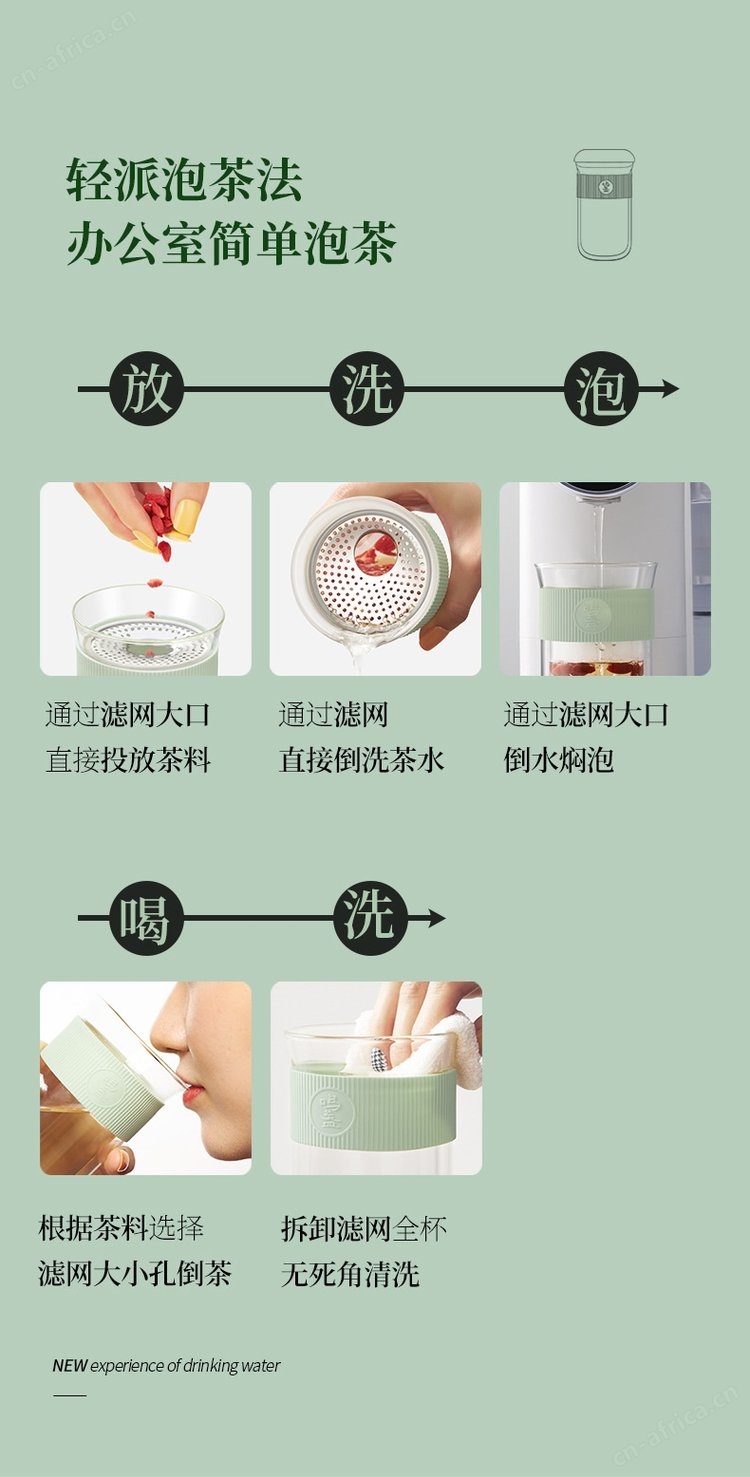 cn-africa.cn

轻派泡茶法
办公室简单泡茶

放
洗
泡

通过滤网大口
直接投放茶料

通过滤网
直接倒洗茶水

通过滤网大口
倒水焖泡

喝
洗

根据茶料选择
滤网大小孔倒茶

拆卸滤网全杯
无死角清洗

NEW experience of drinking water

cn-africa.cn